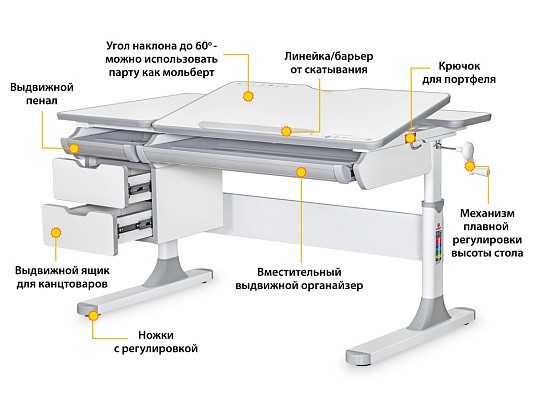 Угол наклона до 60° - можно использовать парту как мольберт

Линейка/барьер от скатывания

Крючок для портфеля

Выдвижной пенал

Механизм плавной регулировки высоты стола

Выдвижной ящик для канцтоваров

Вместительный выдвижной органайзер

Ножки с регулировкой