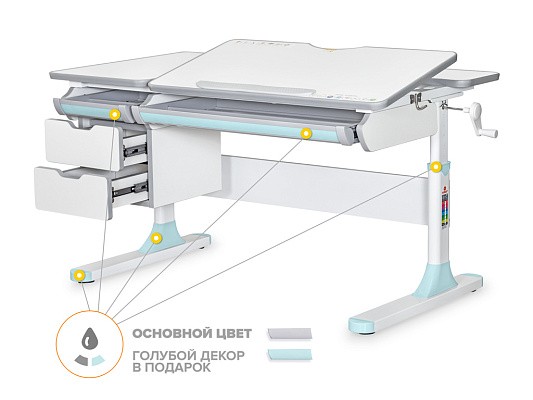 ОСНОВНОЙ ЦВЕТ

ГОЛУБОЙ ДЕКОР В ПОДАРОК